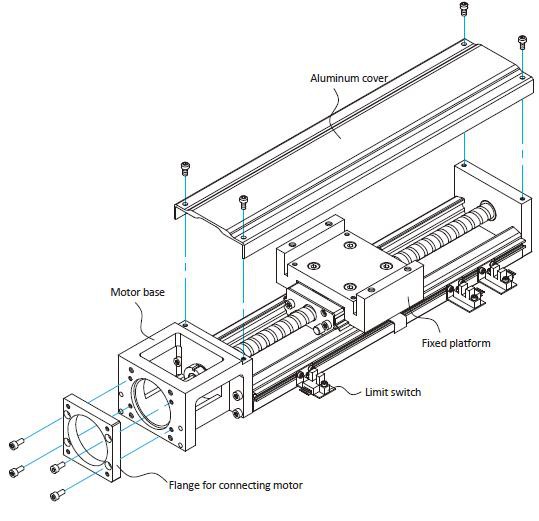 Aluminum cover

Motor base

Fixed platform

Limit switch

Flange for connecting motor